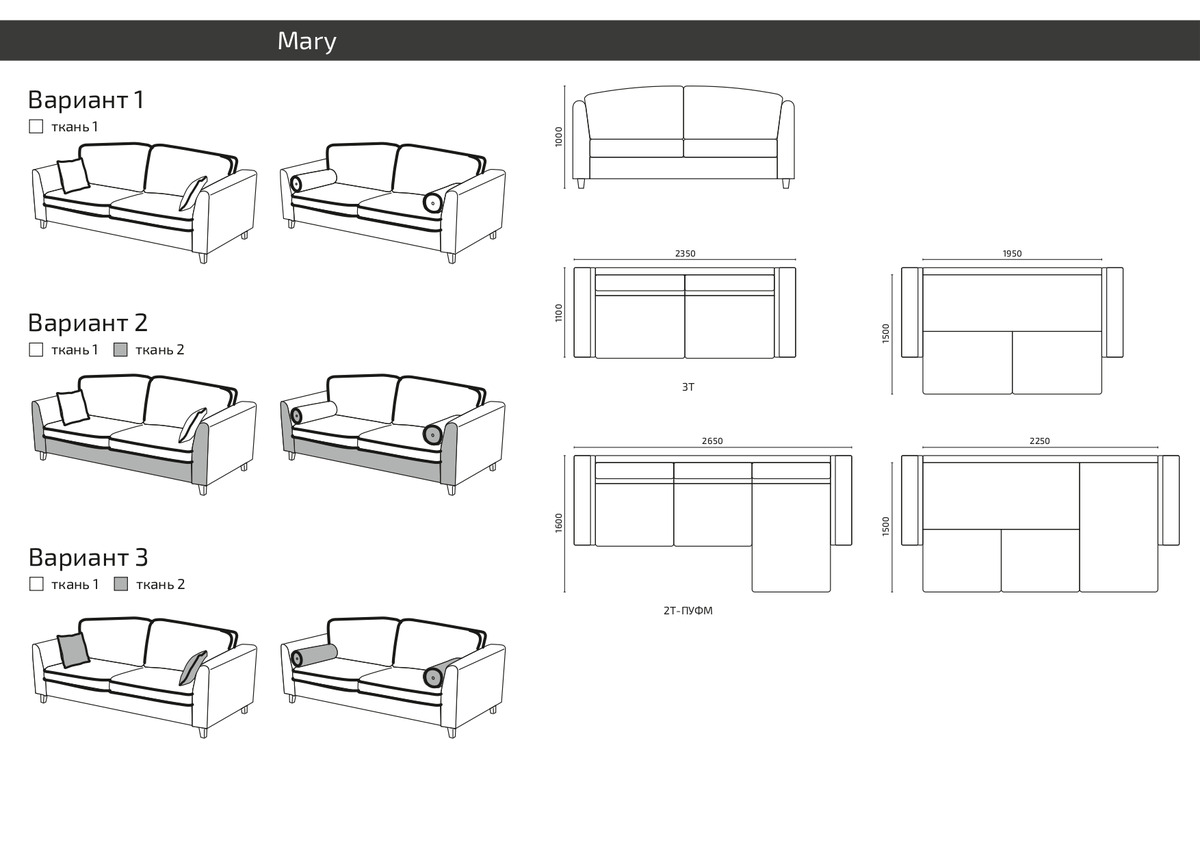 Mary

Вариант 1
ткань 1

Вариант 2
ткань 1 ткань 2

Вариант 3
ткань 1 ткань 2

1000

2350
1100
3Т

1950
1500

2650
1600
2Т-ПУФМ

2250
1500