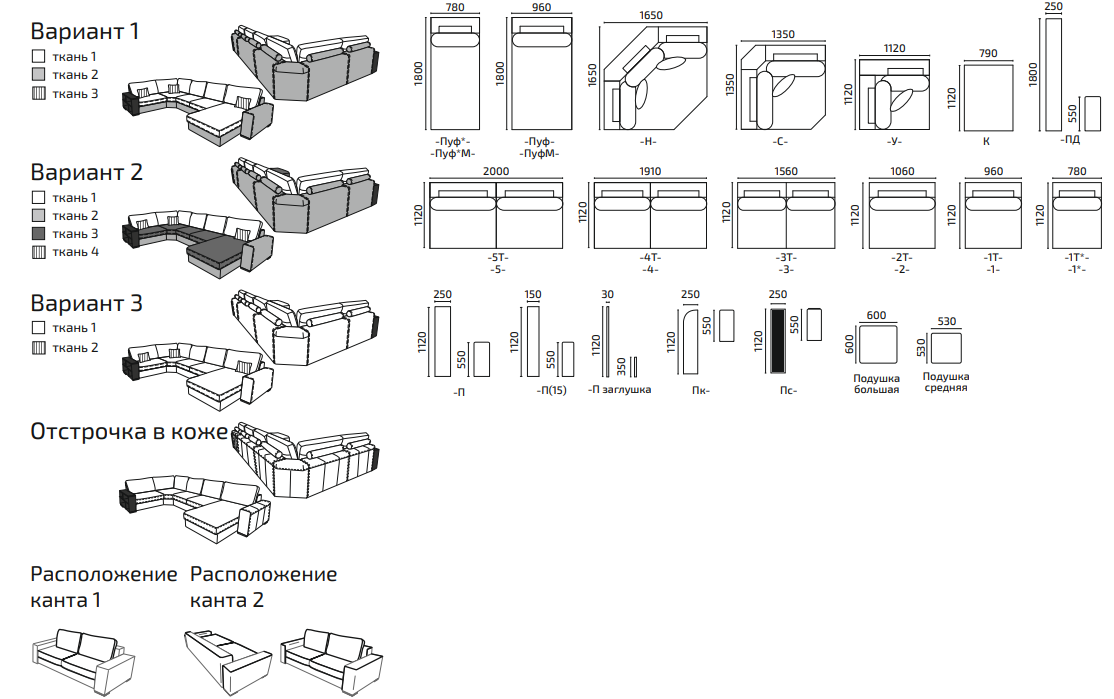 Вариант 1
ткань 1
ткань 2
ткань 3

Вариант 2
ткань 1
ткань 2
ткань 3
ткань 4

Вариант 3
ткань 1
ткань 2

Отстрочка в коже

Расположение канта 1

Расположение канта 2

780
1800
-Пуф*-
-Пуф*М-

960
1800
-Пуф-
-ПуфМ-

1650
1650
-Н-

1350
1350
-С-

1120
1120
-У-

790
1120
К

250
1800
550
-ПД

2000
1120
-5Т-
-5-

1910
1120
-4Т-
-4-

1560
1120
-3Т-
-3-

1060
1120
-2Т-
-2-

960
1120
-1Т-
-1-

780
1120
-1Т*-
-1*-

250
1120
550
-П

150
1120
550
-П(15)

30
1120
350
-П заглушка

250
1120
550
Пк-

250
1120
550
Пс-

600
600
Подушка большая

530
530
Подушка средняя