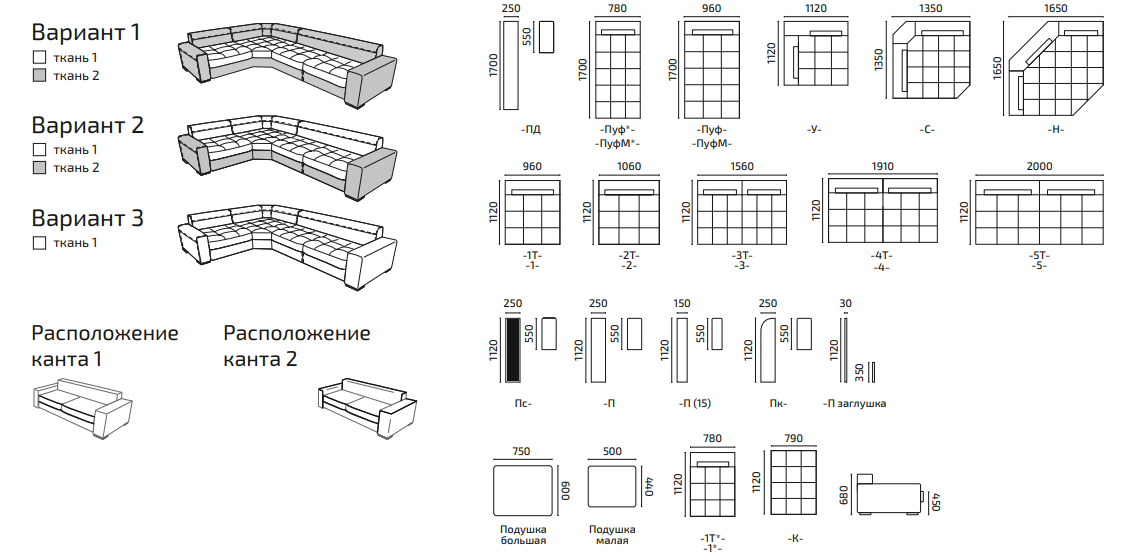 Вариант 1
ткань 1
ткань 2

Вариант 2
ткань 1
ткань 2

Вариант 3
ткань 1

Расположение канта 1

Расположение канта 2

250
1700
550
-ПД

780
1700
-Пуф*-
-ПуфМ*-

960
1700
-Пуф-
-ПуфМ-

1120
1120
-У-

1350
1350
-С-

1650
1650
-Н-

960
1120
-1Т-
-1-

1060
1120
-2Т-
-2-

1560
1120
-3Т-
-3-

1910
1120
-4Т-
-4-

2000
1120
-5Т-
-5-

250
1120
550
Пс-

250
1120
550
-П

150
1120
550
-П (15)

250
1120
550
Пк-

30
1120
350
-П заглушка

750
600
Подушка большая

500
440
Подушка малая

780
1120
-1Т*-
-1*-

790
1120
-К-

680
450